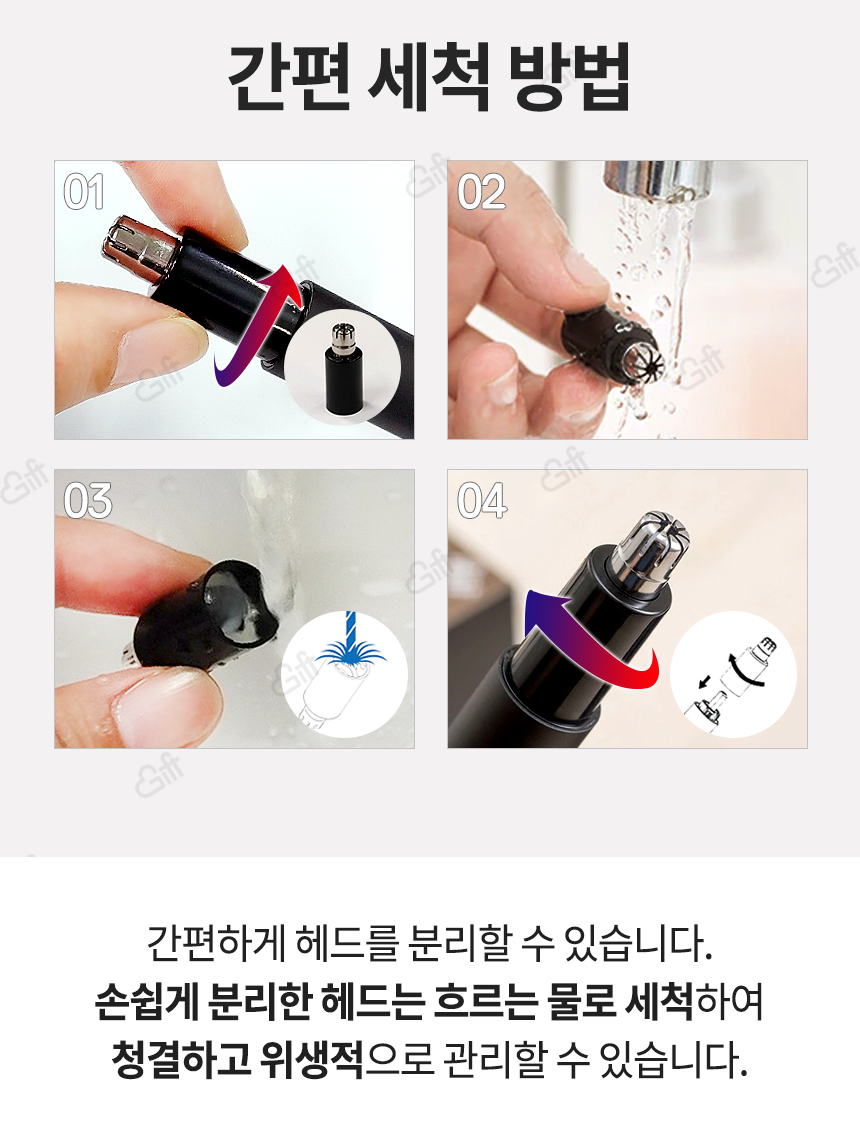 간편 세척 방법

01

02

03

04

간편하게 헤드를 분리할 수 있습니다.
손쉽게 분리한 헤드는 흐르는 물로 세척하여
청결하고 위생적으로 관리할 수 있습니다.